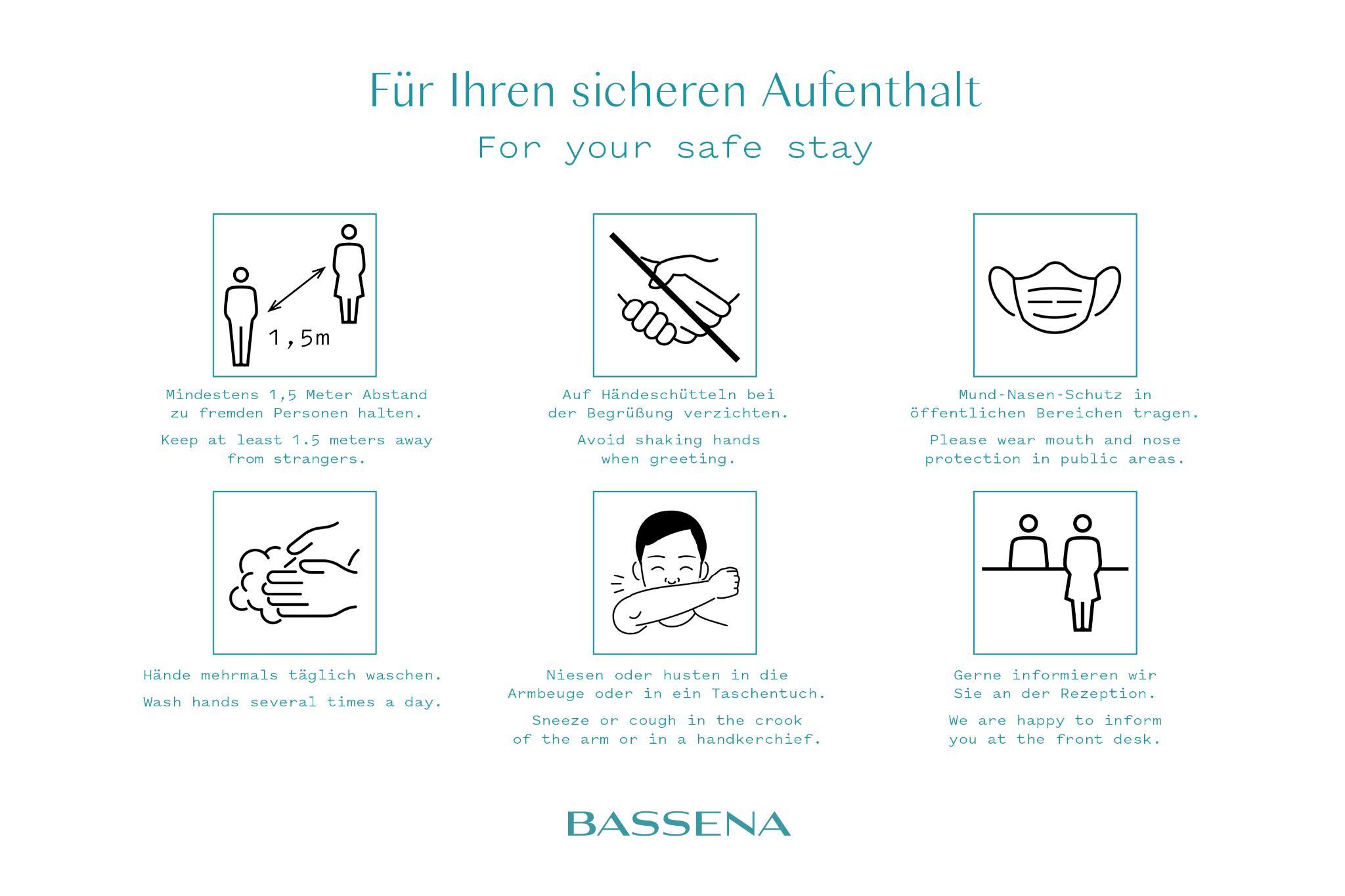 Für Ihren sicheren Aufenthalt

For your safe stay

1,5m

Mindestens 1,5 Meter Abstand zu fremden Personen halten.

Keep at least 1.5 meters away from strangers.

Auf Händeschütteln bei der Begrüßung verzichten.

Avoid shaking hands when greeting.

Mund-Nasen-Schutz in öffentlichen Bereichen tragen.

Please wear mouth and nose protection in public areas.

Hände mehrmals täglich waschen.

Wash hands several times a day.

Niesen oder husten in die Armbeuge oder in ein Taschentuch.

Sneeze or cough in the crook of the arm or in a handkerchief.

Gerne informieren wir Sie an der Rezeption.

We are happy to inform you at the front desk.

BASSENA