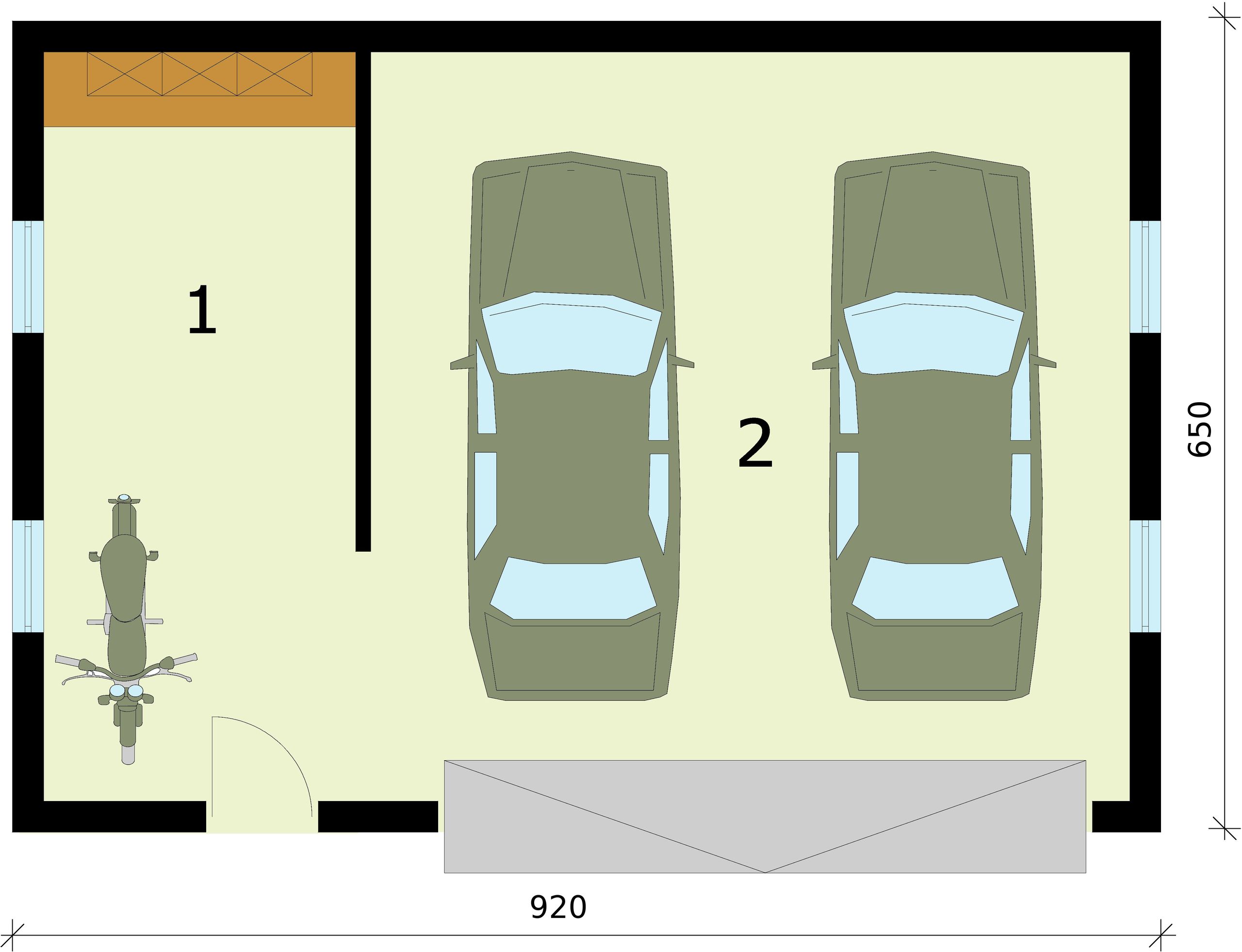 1

2

650

920