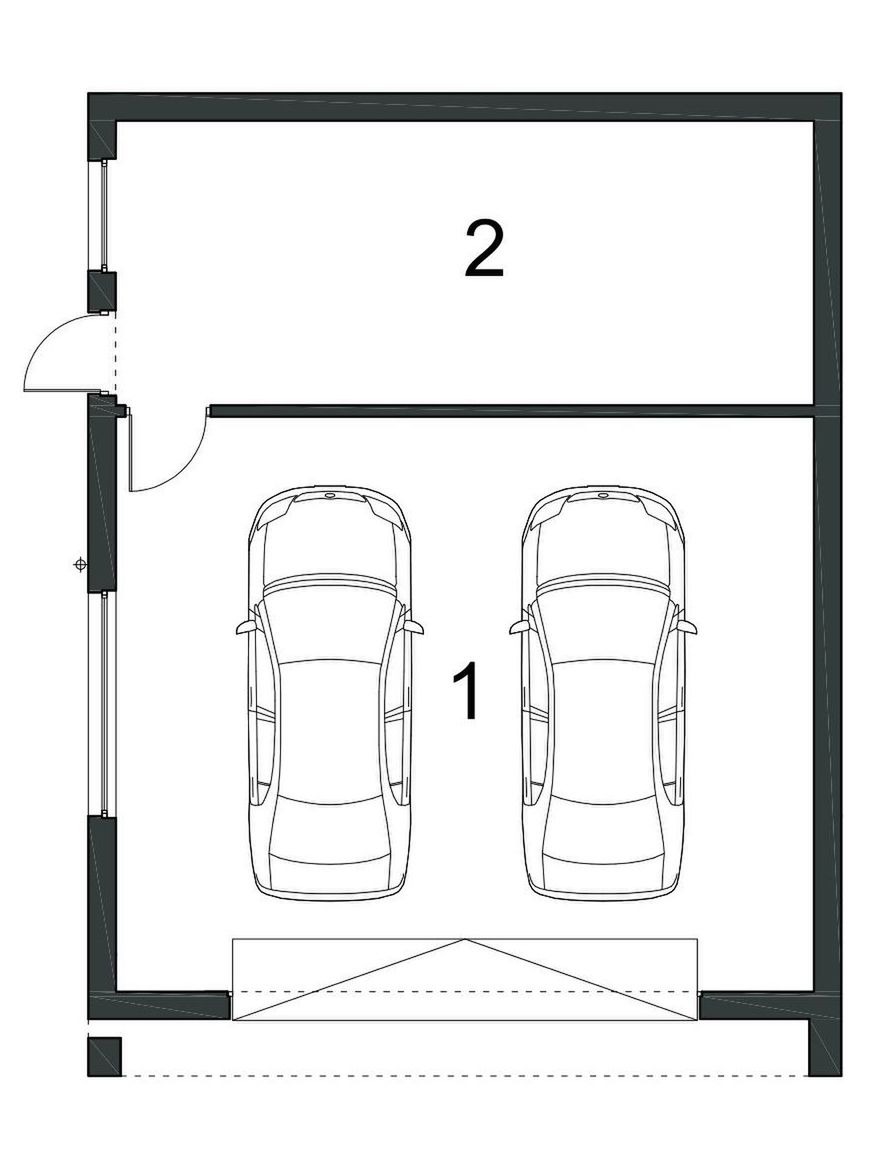 2

1