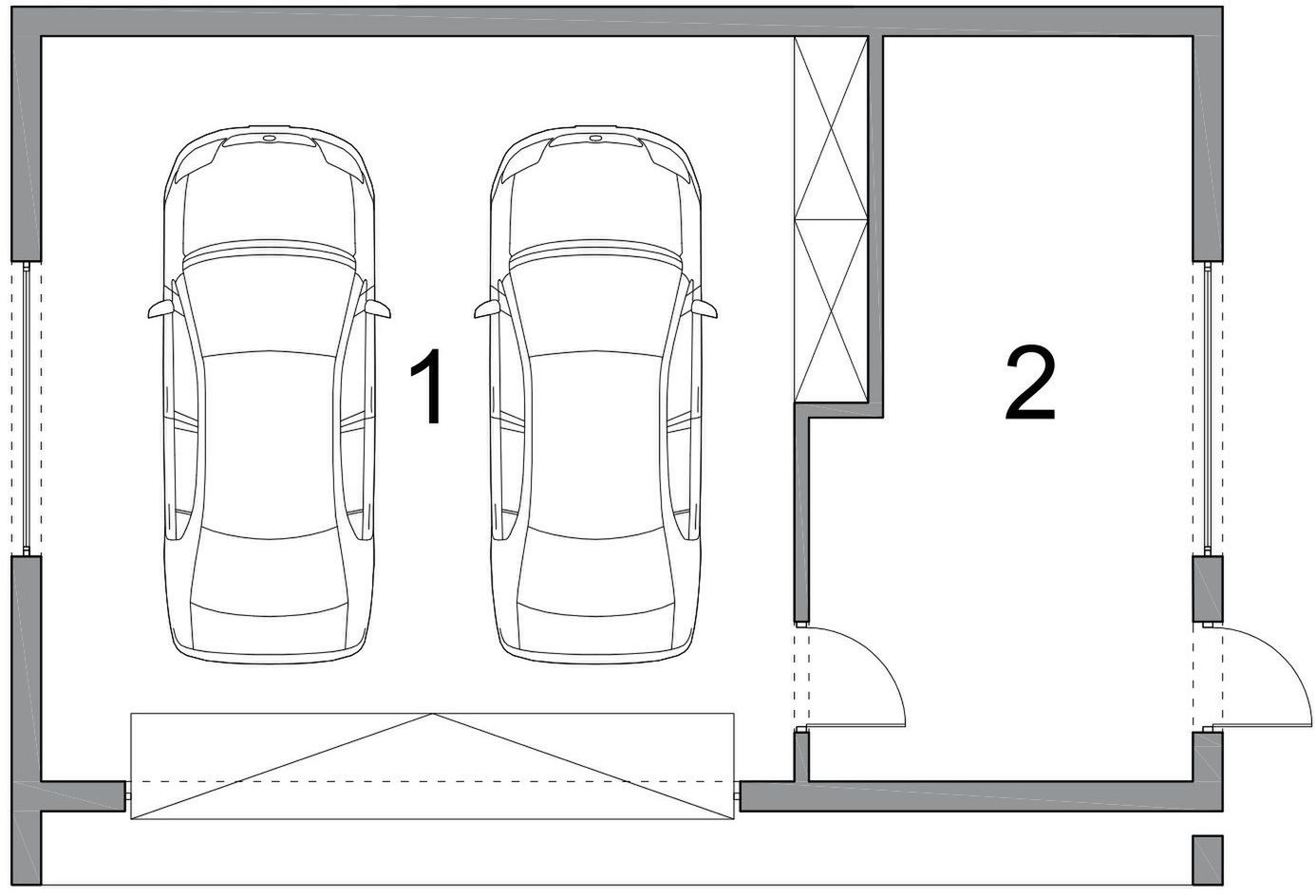 1

2