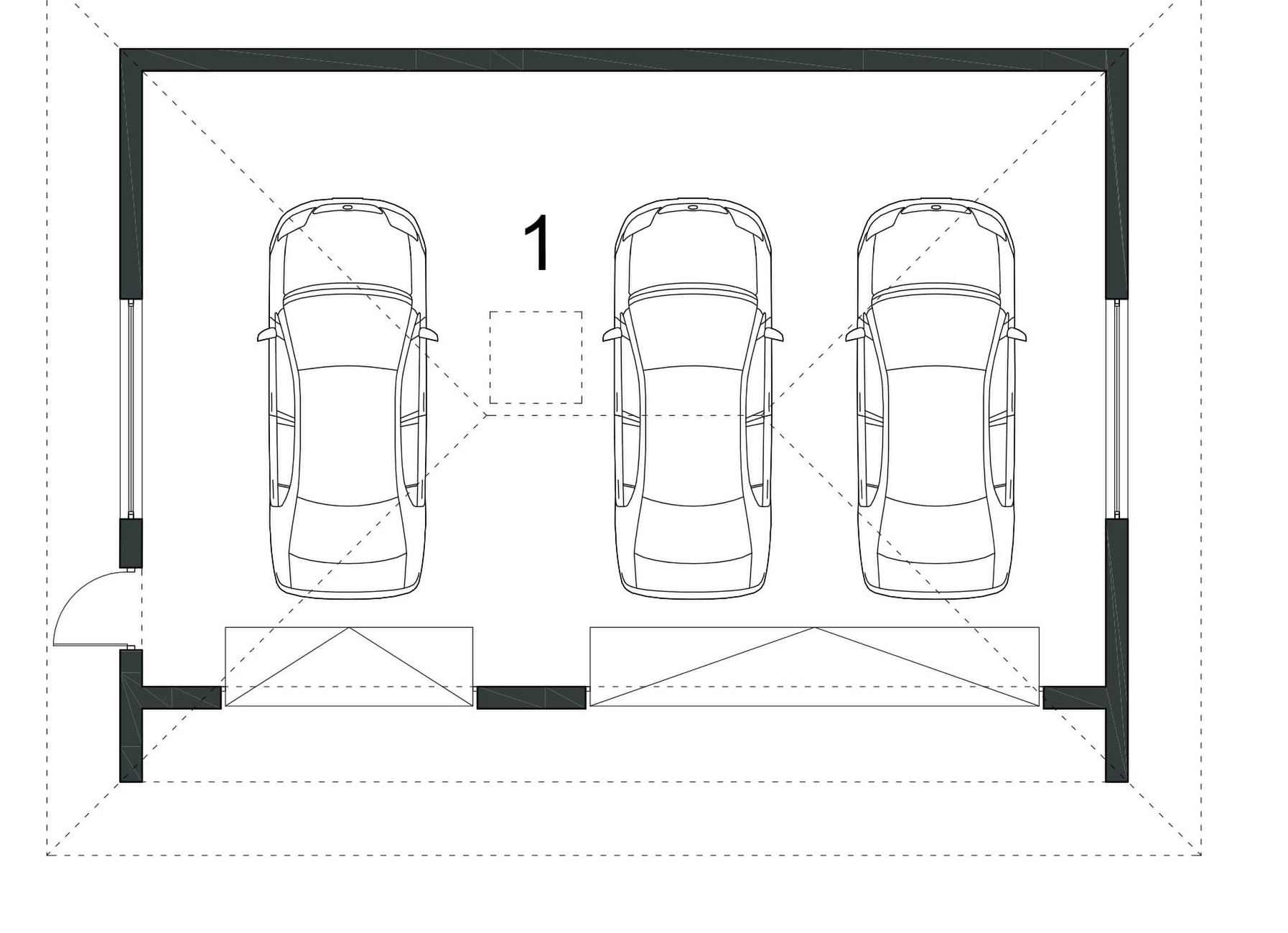 1