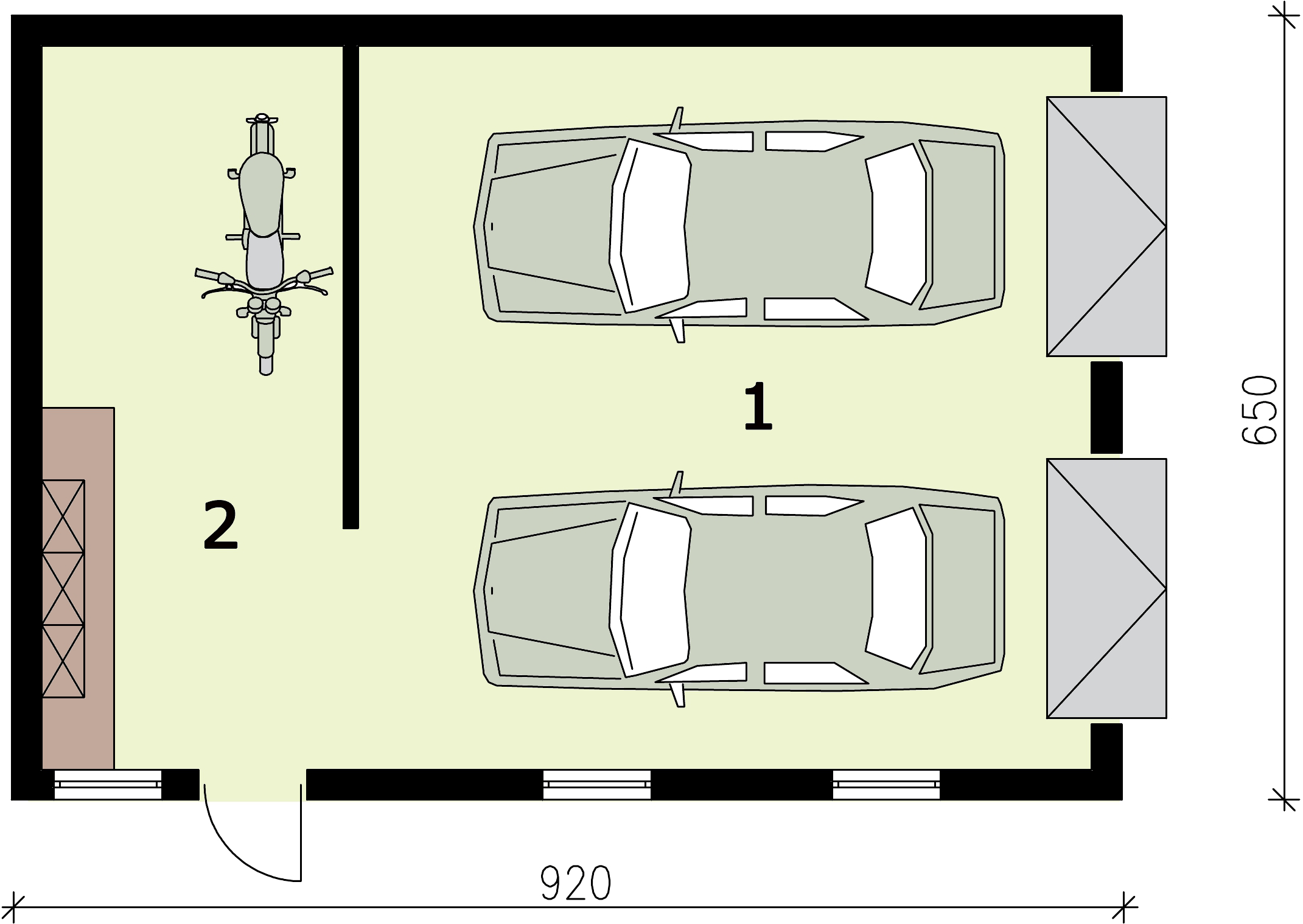 1

2

650

920