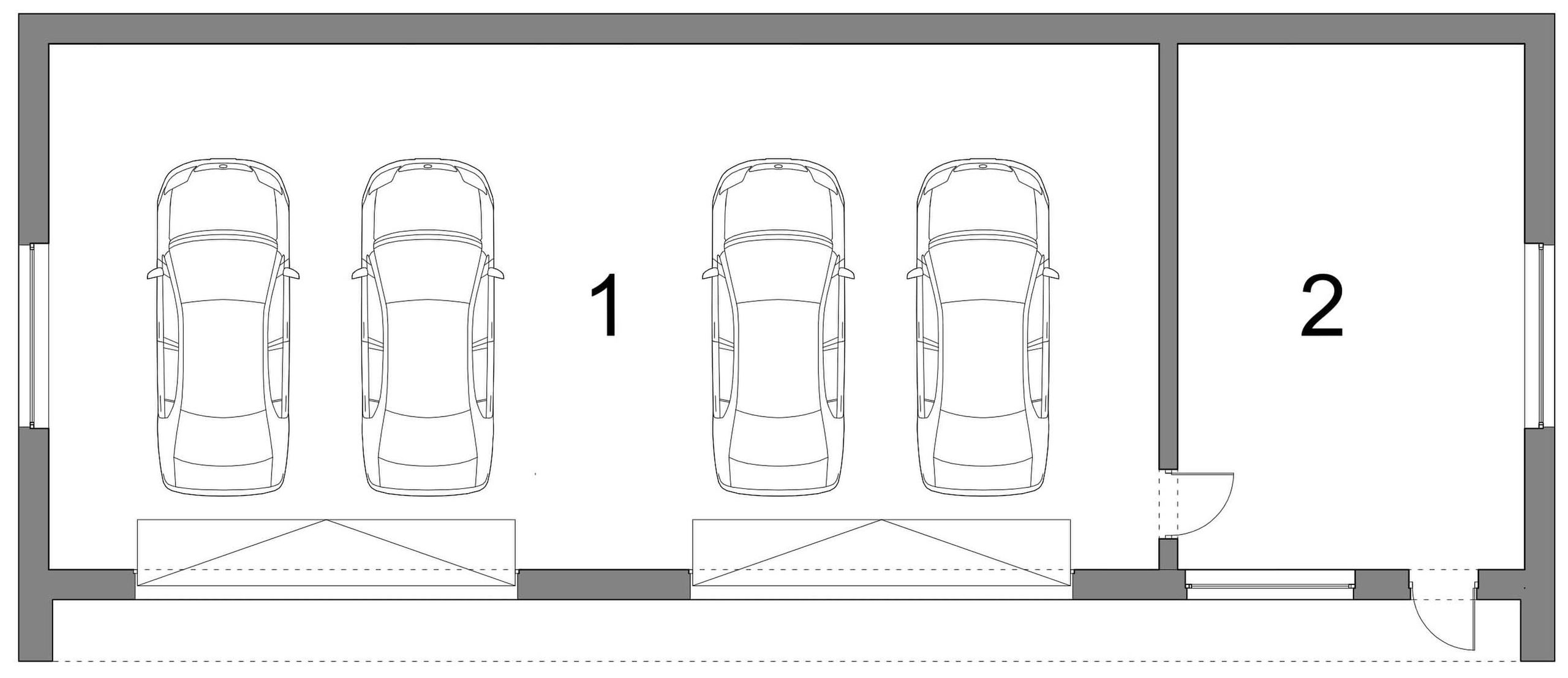 1

2