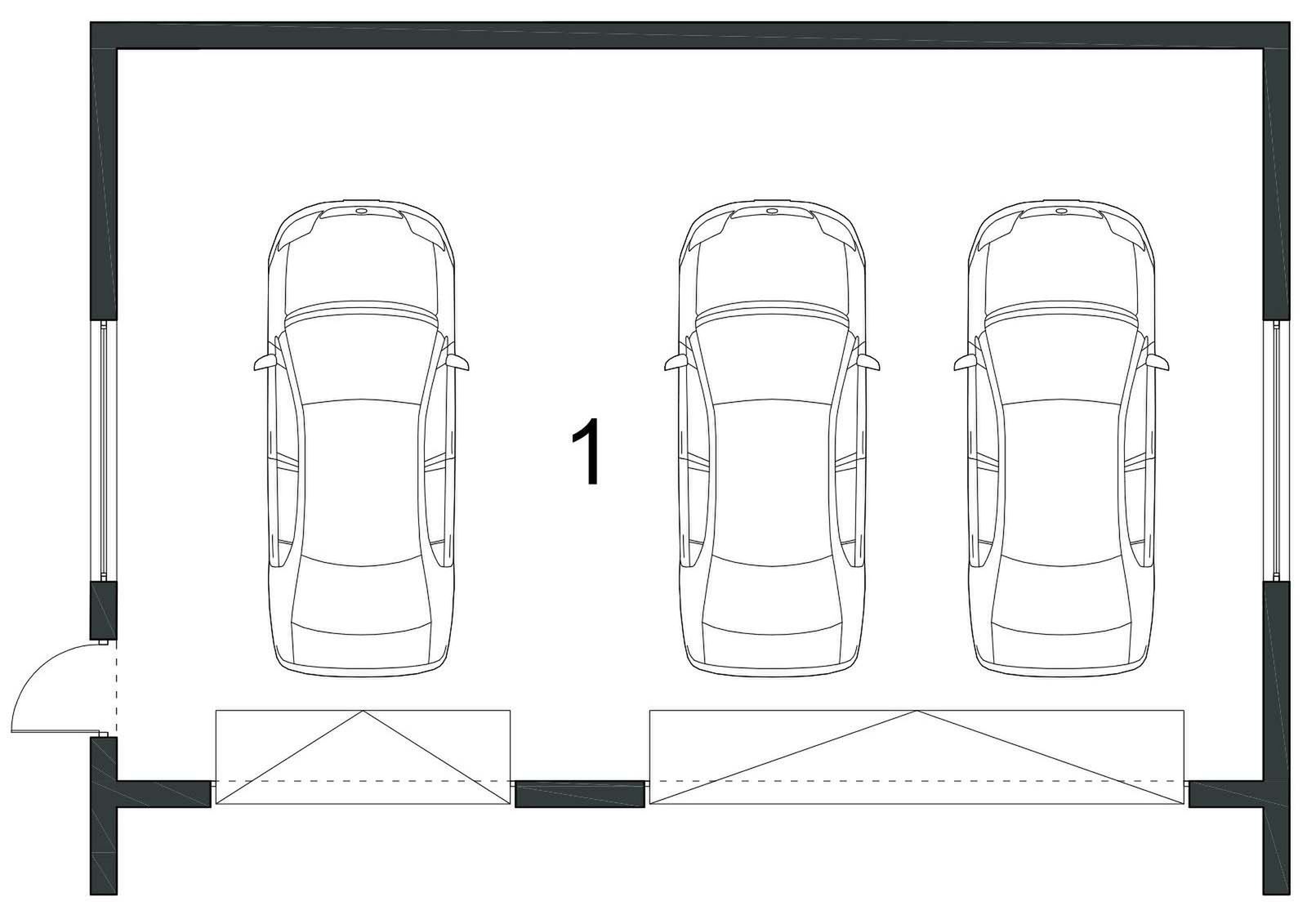 1