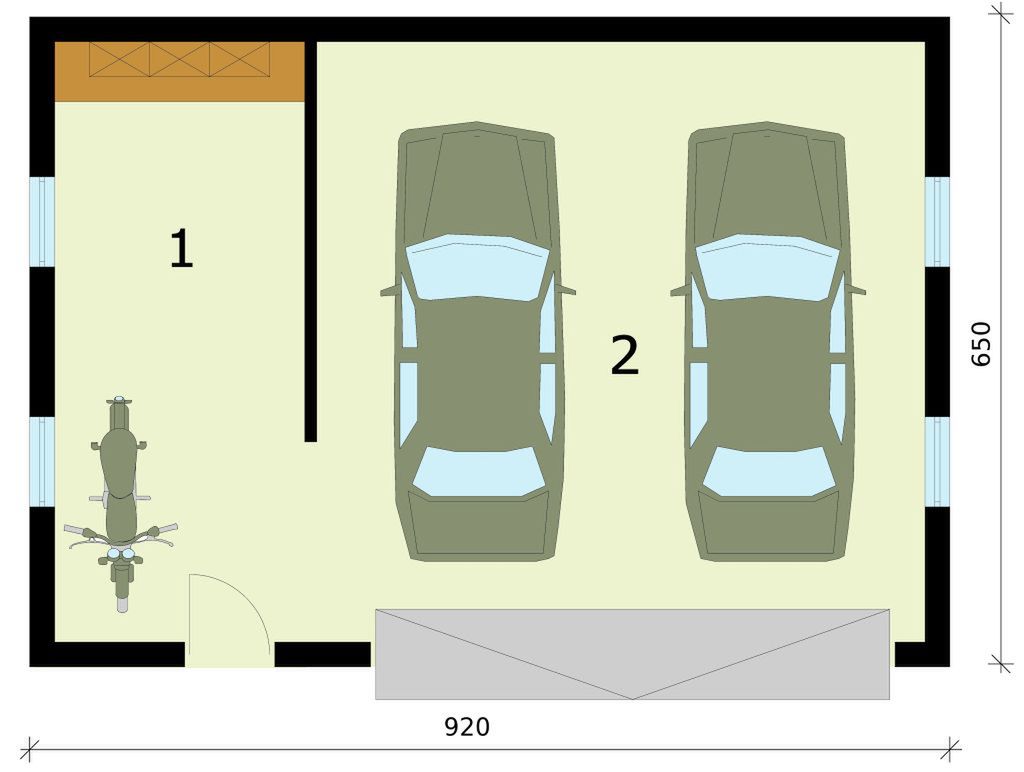 1

2

650

920