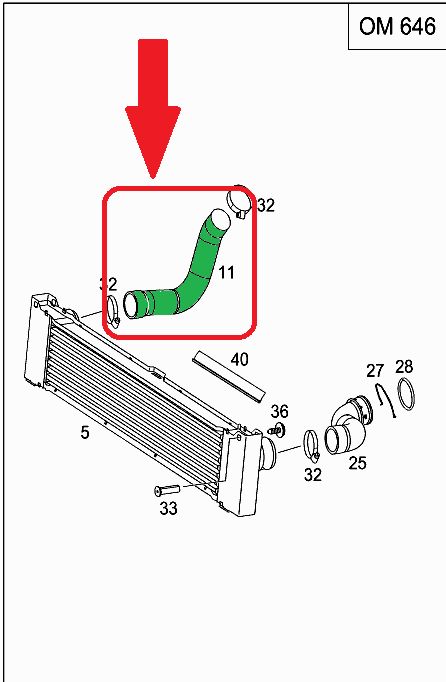 OM 646

32
11
32
40
27
28
36
5
32
25
33