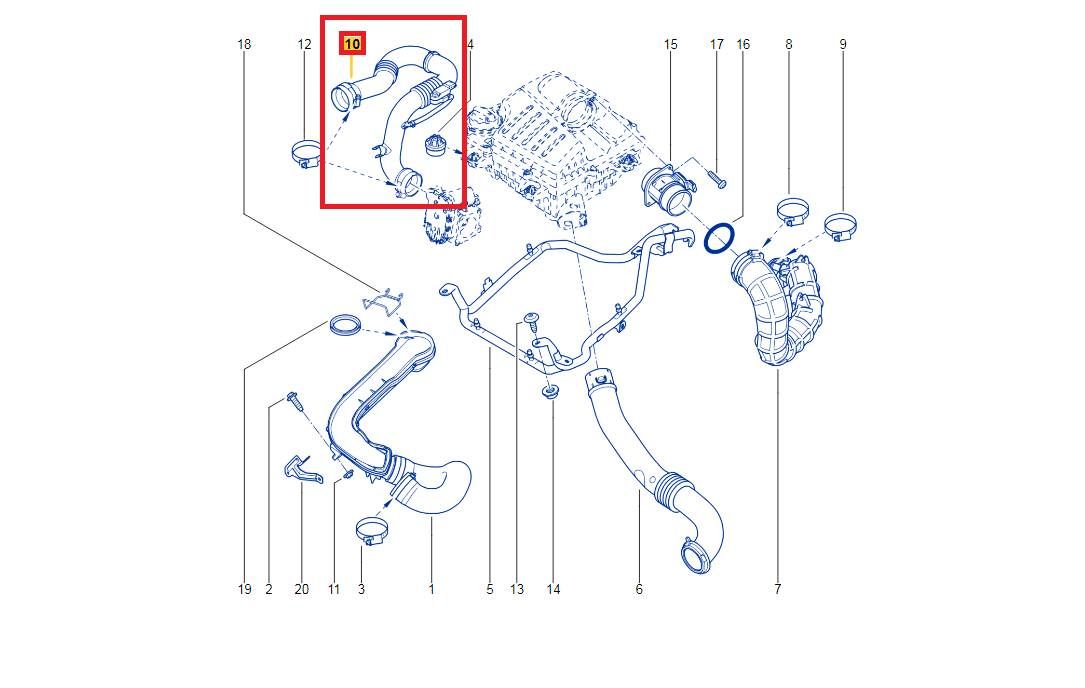 18
12
10
4
15
17
16
8
9
19
2
20
11
3
1
5
13
14
6
7