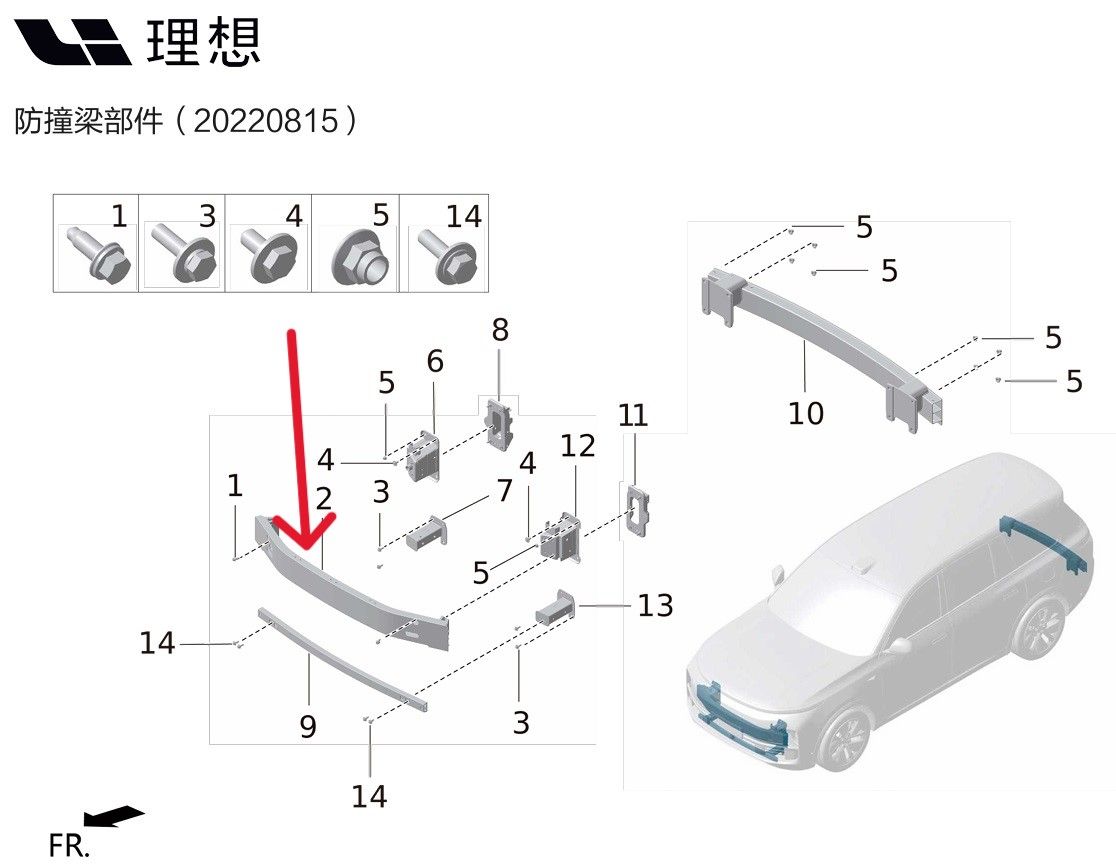 理想

防撞梁部件（20220815）

1 3 4 5 14

5
5
5
5
10

8
6
5
4
11
12
4
1
2
3
7
5
13
14
9
3
14

FR.