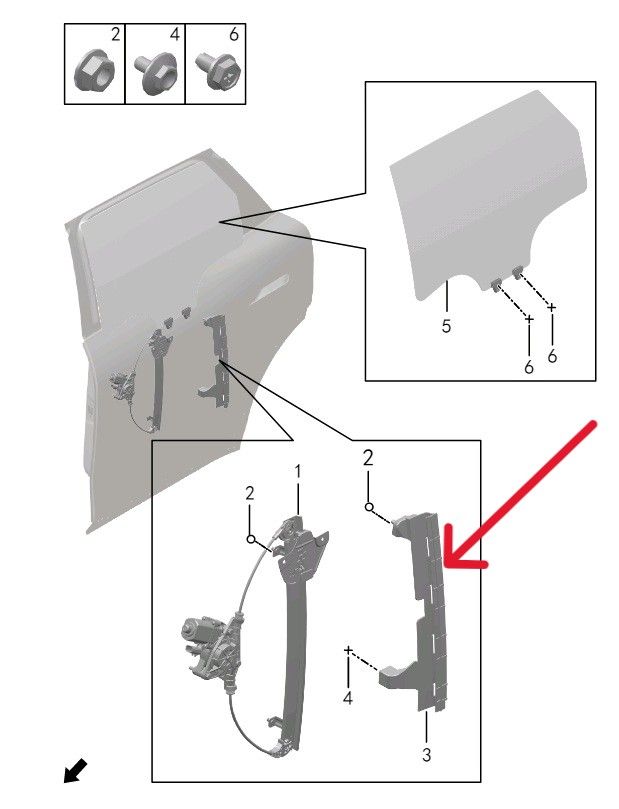 2
4
6
5
6
6
2
1
2
4
3