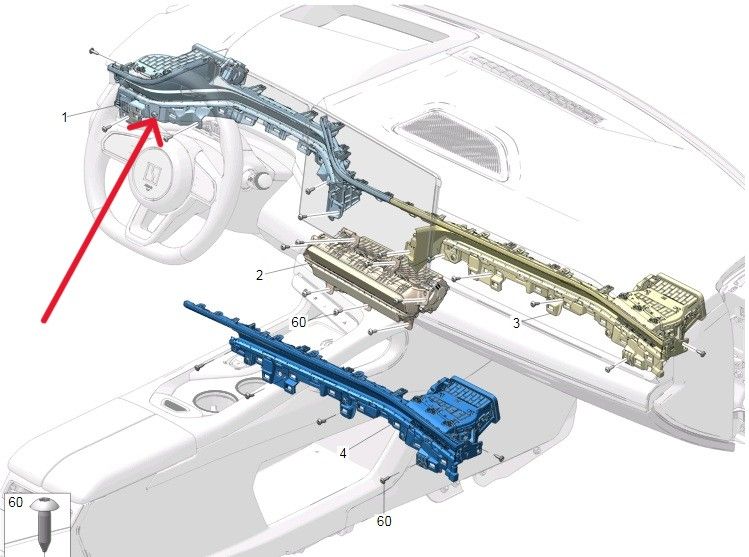 1
2
60
3
4
60
60