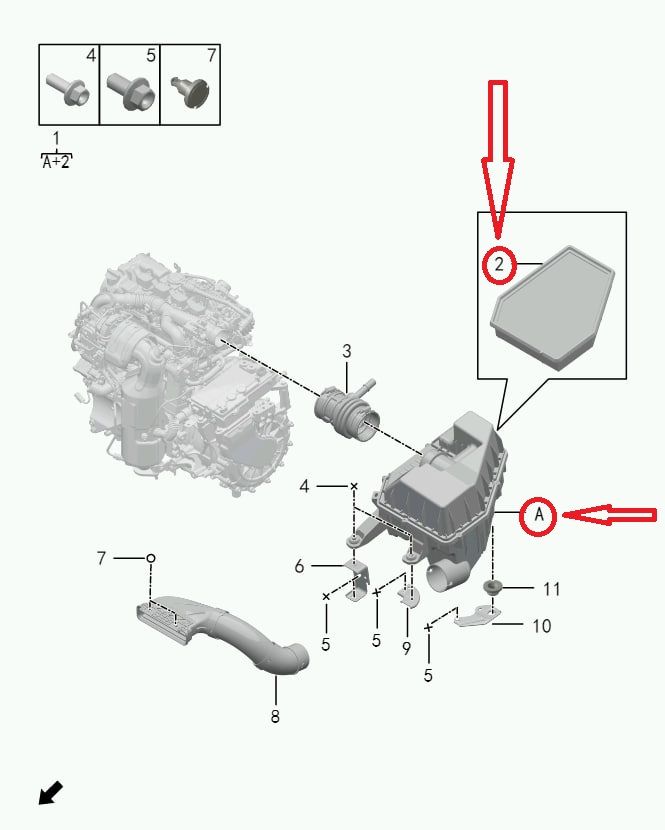 4
5
7
1
A+2
2
3
4
A
6
7
11
5
5
9
10
5
8