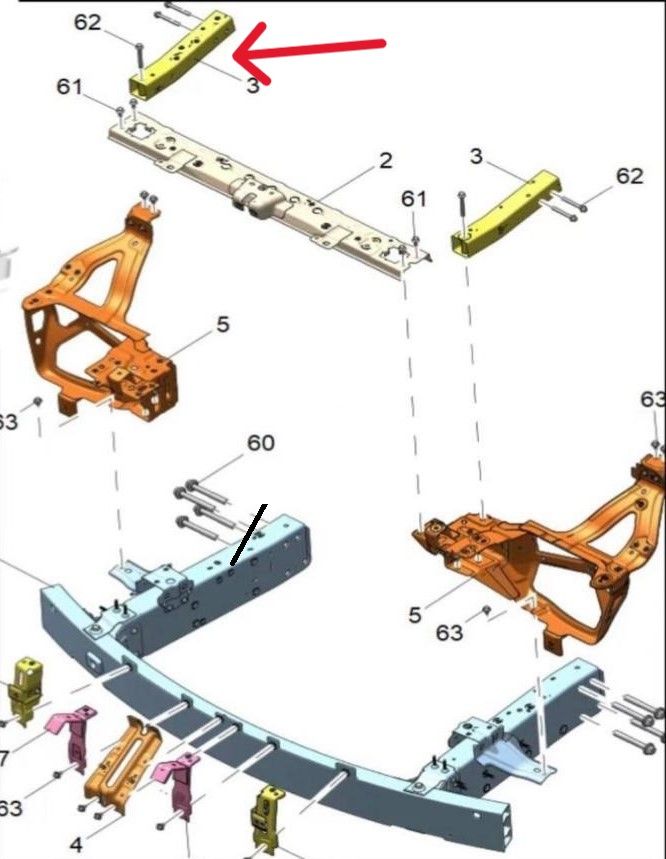 62
3
61
2
3
62
61
5
63
63
60
5
63
7
63
4