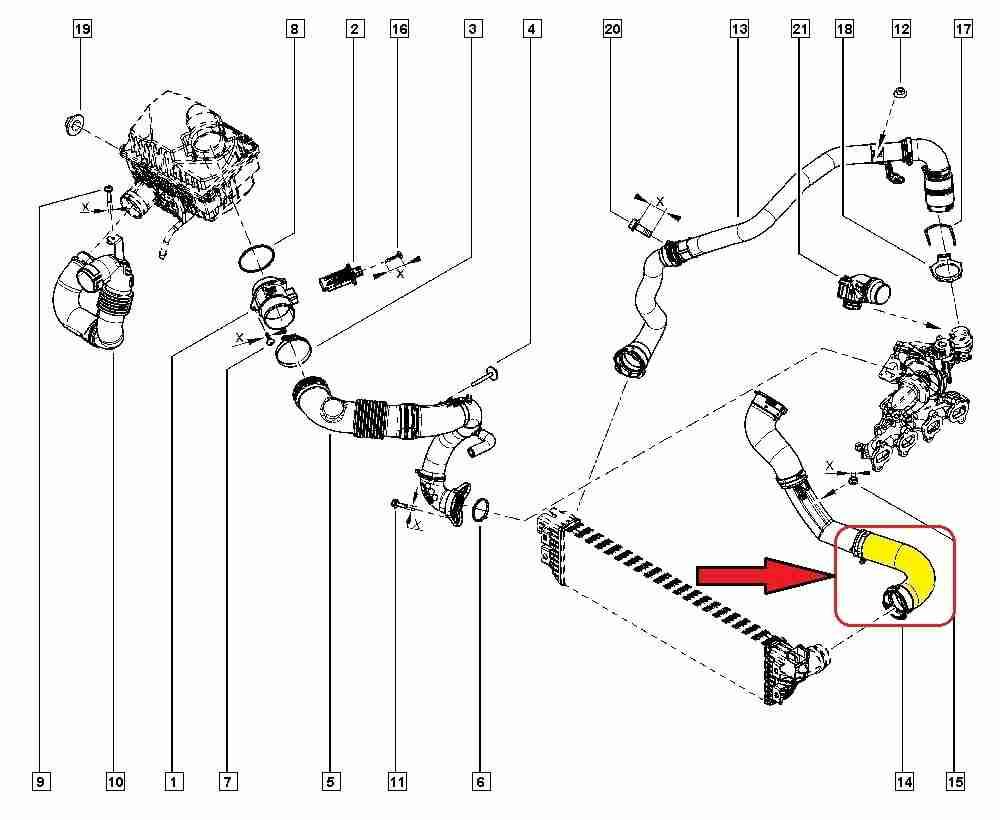 19
8
2
16
3
4
20
13
21
18
12
17
X
X
X
X
X
X
9
10
1
7
5
11
6
14
15