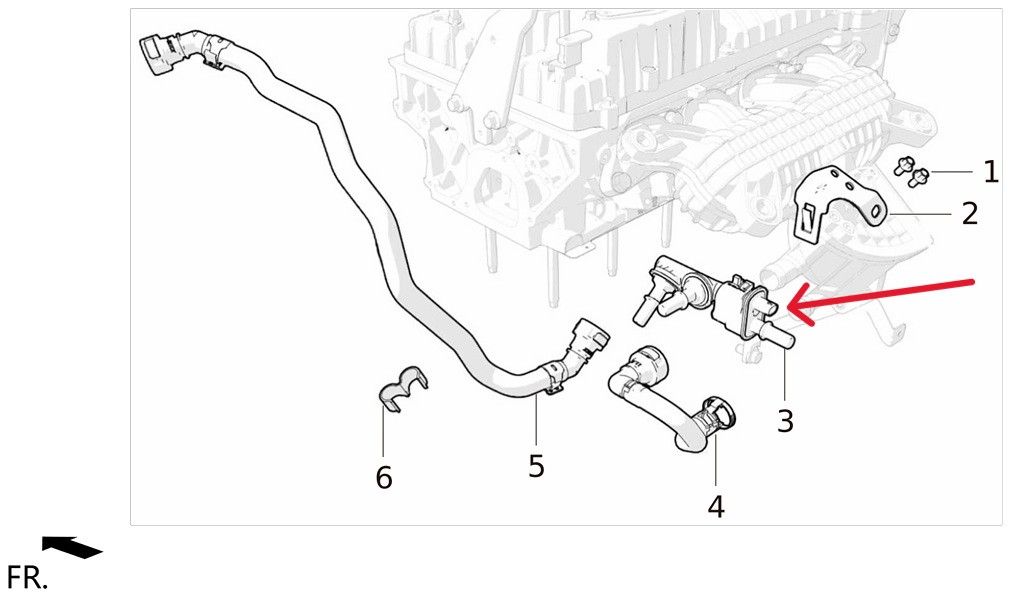 1
2
3
4
5
6
FR.