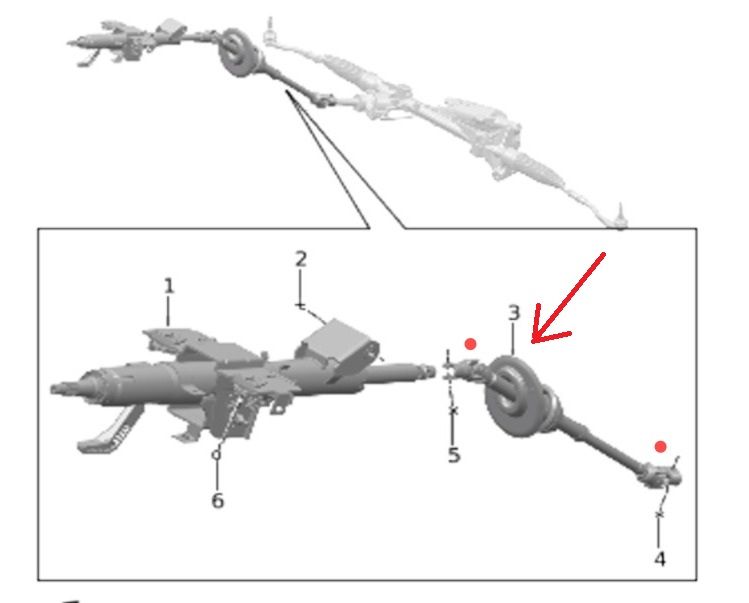 1
2
3
5
6
4