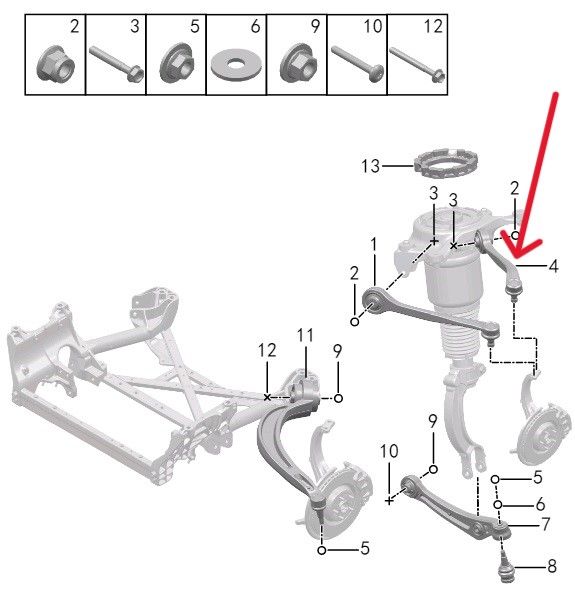 | 2 | 3 | 5 | 6 | 9 | 10 | 12 |
|---|---|---|---|---|---|---|

13
3
3
2
1
4
2
12
11
9
9
10
5
6
7
5
8