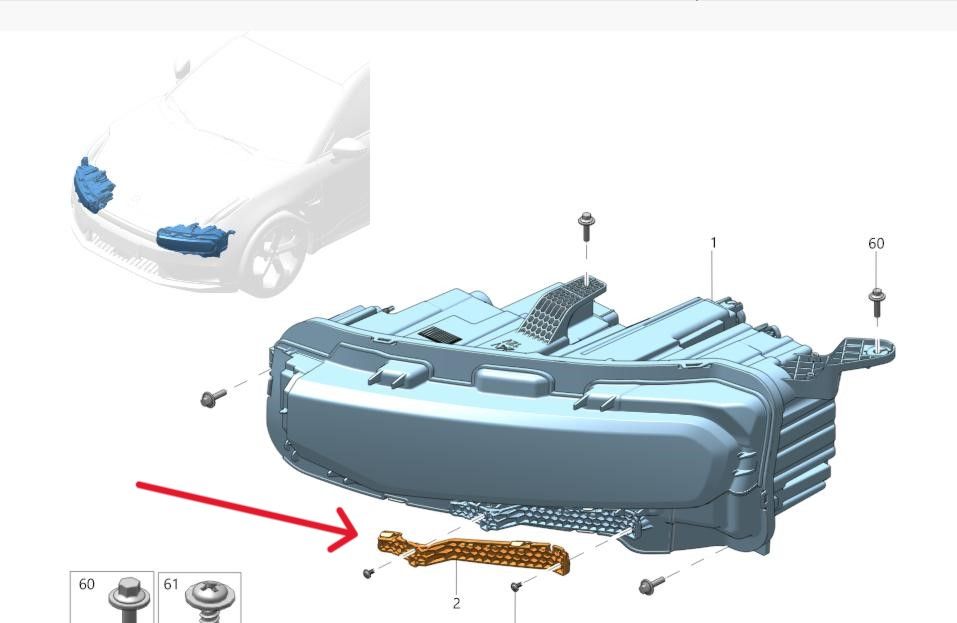 1
60
2
60
61