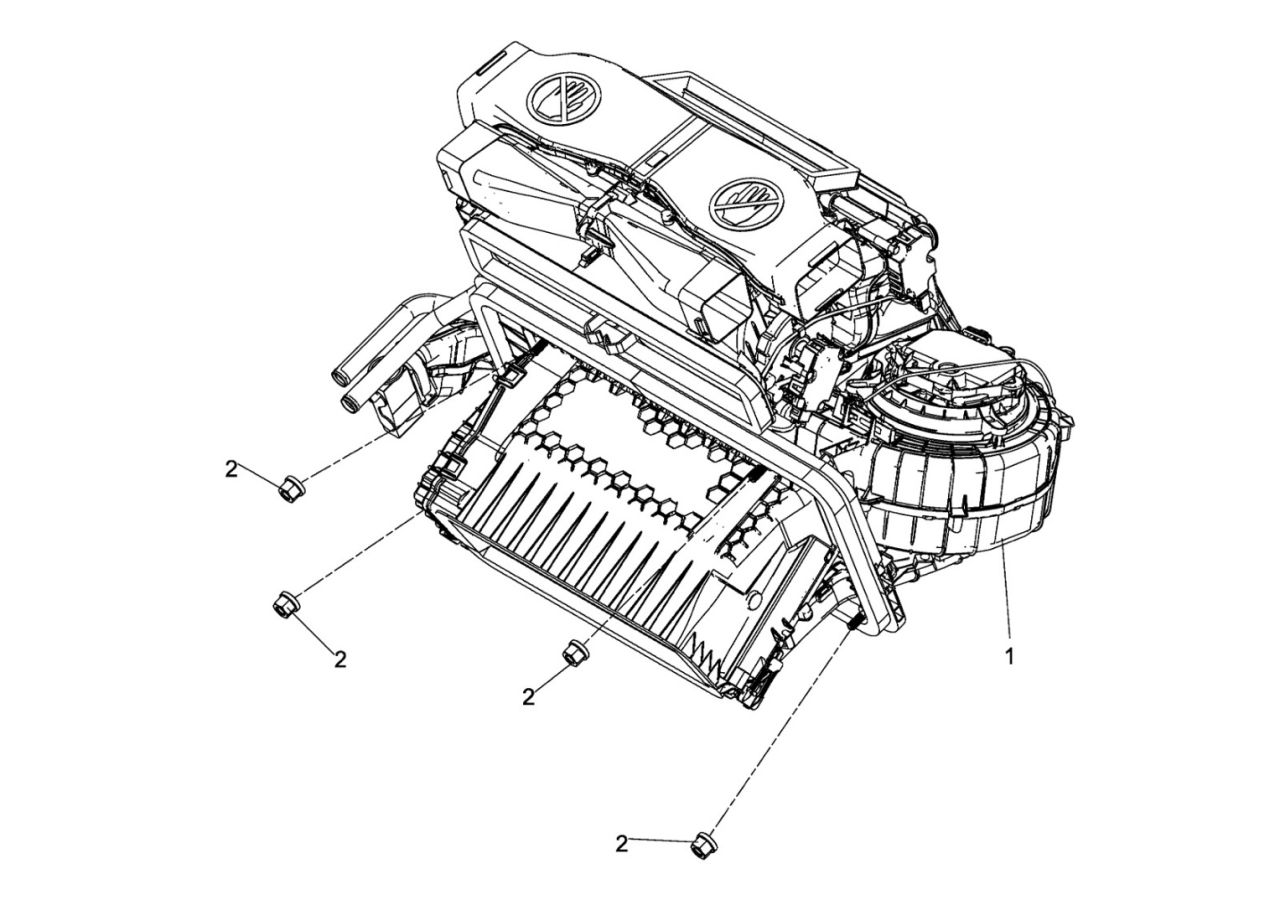 2
2
2
1
2