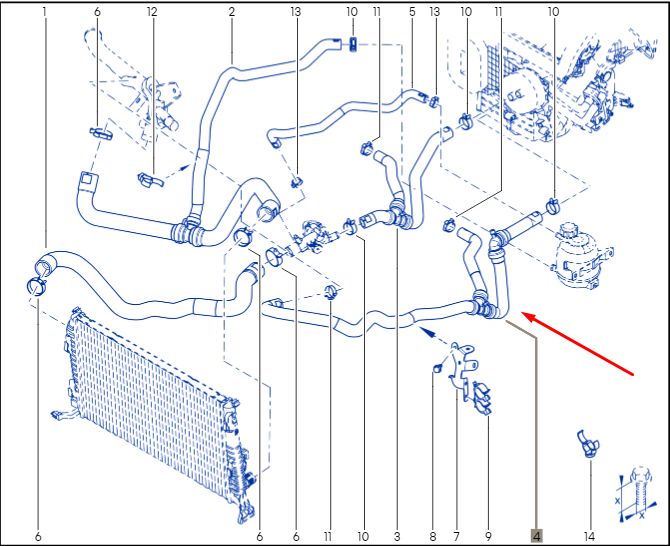 1 6 12 2 13 10 11 5 13 10 11 10

6 6 6 11 10 3 8 7 9 4 14

x x