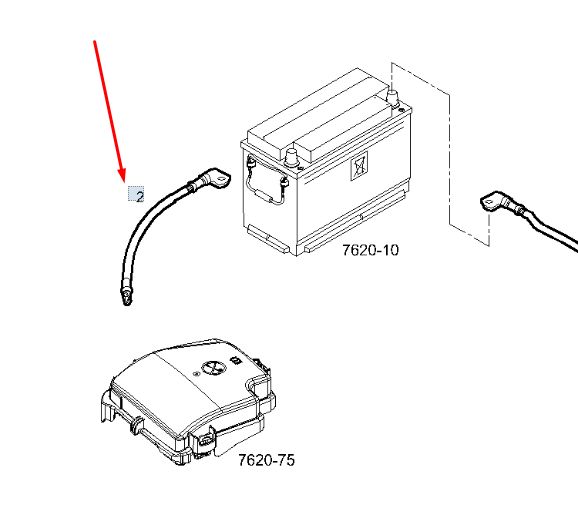 2

7620-10

7620-75