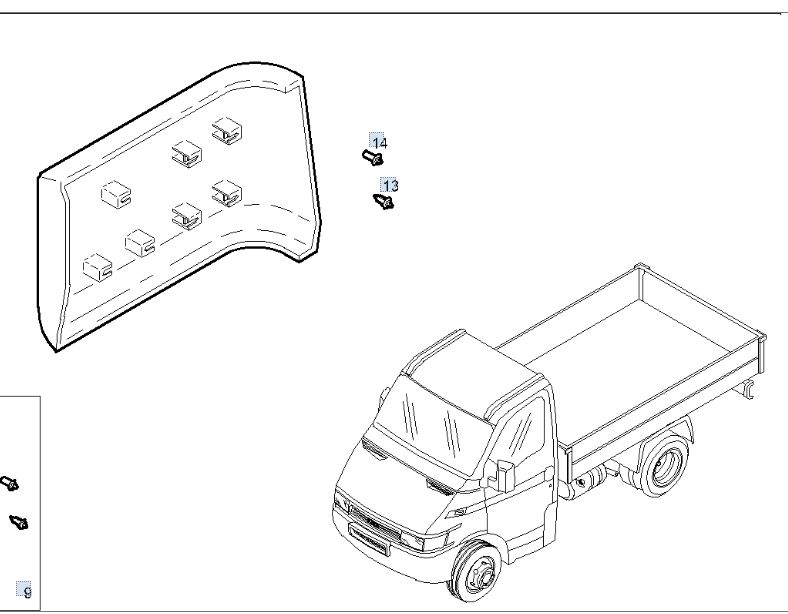 14
13
9