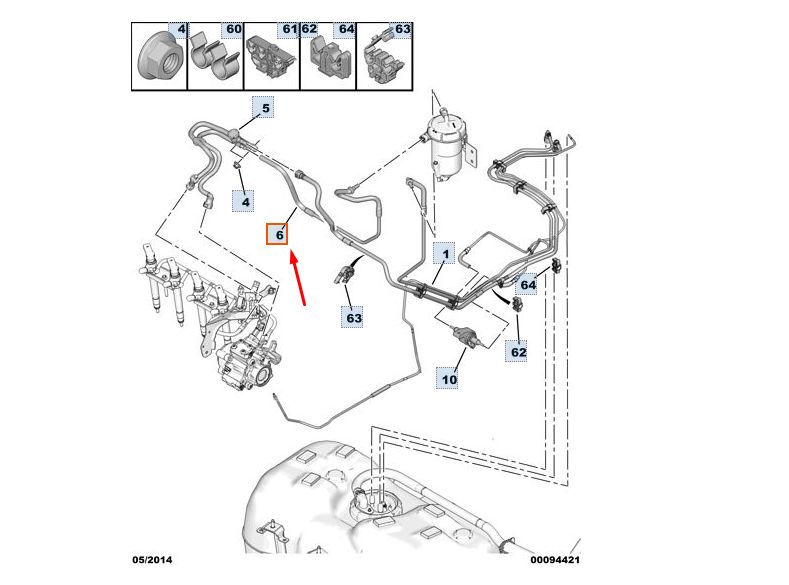 4 60 61 62 64 63

5

4

6

1

64

63

62

10

05/2014

00094421