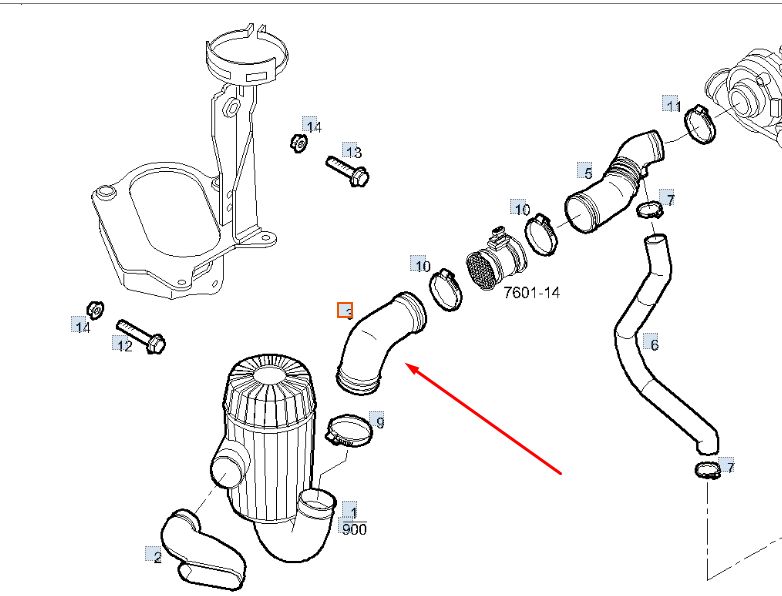 14
13
11
5
7
10
10
7601-14
3
14
12
6
9
7
1
900
2