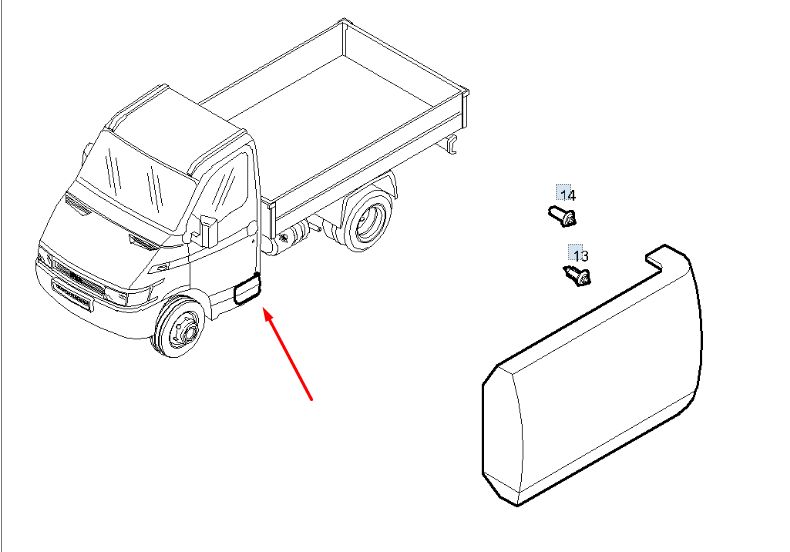 14

13