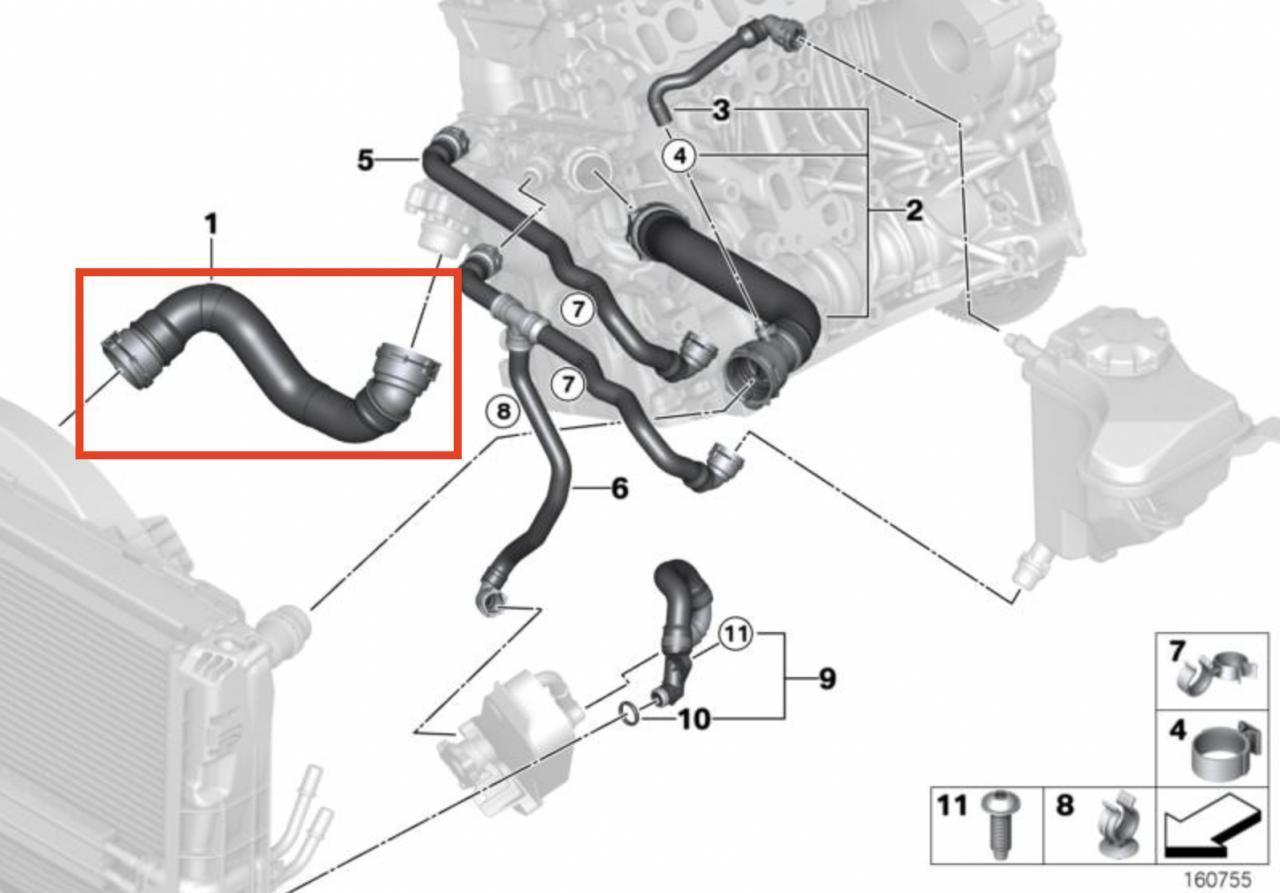 3
4
5
2
1
7
7
8
6
11
9
10
7
4
11
8
160755