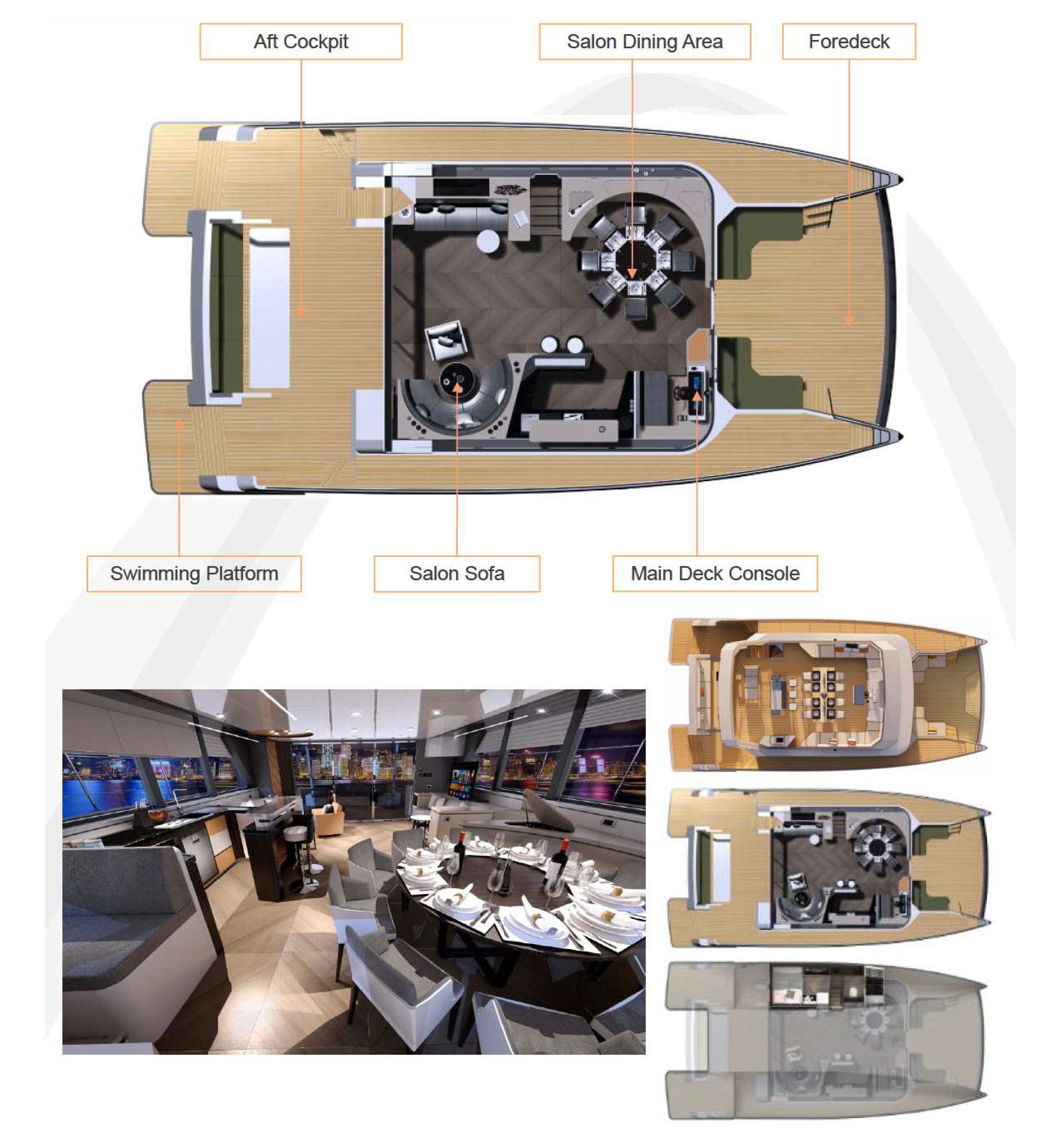 Aft Cockpit

Salon Dining Area

Foredeck

Swimming Platform

Salon Sofa

Main Deck Console