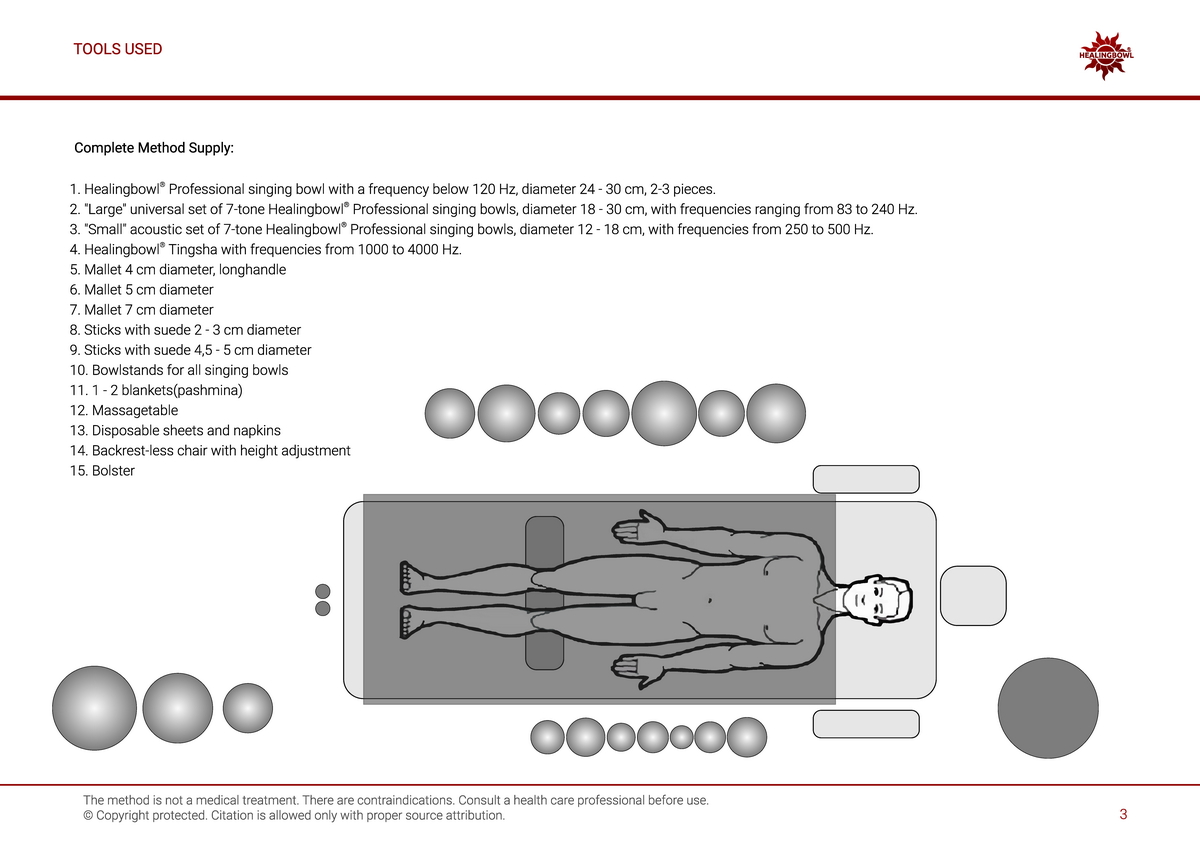 TOOLS USED

HEALINGBOWL®

Complete Method Supply:

1. Healingbowl® Professional singing bowl with a frequency below 120 Hz, diameter 24 - 30 cm, 2-3 pieces.
2. "Large" universal set of 7-tone Healingbowl® Professional singing bowls, diameter 18 - 30 cm, with frequencies ranging from 83 to 240 Hz.
3. "Small" acoustic set of 7-tone Healingbowl® Professional singing bowls, diameter 12 - 18 cm, with frequencies from 250 to 500 Hz.
4. Healingbowl® Tingsha with frequencies from 1000 to 4000 Hz.
5. Mallet 4 cm diameter, longhandle
6. Mallet 5 cm diameter
7. Mallet 7 cm diameter
8. Sticks with suede 2 - 3 cm diameter
9. Sticks with suede 4,5 - 5 cm diameter
10. Bowlstands for all singing bowls
11. 1 - 2 blankets(pashmina)
12. Massagetable
13. Disposable sheets and napkins
14. Backrest-less chair with height adjustment
15. Bolster

The method is not a medical treatment. There are contraindications. Consult a health care professional before use.
© Copyright protected. Citation is allowed only with proper source attribution.

3