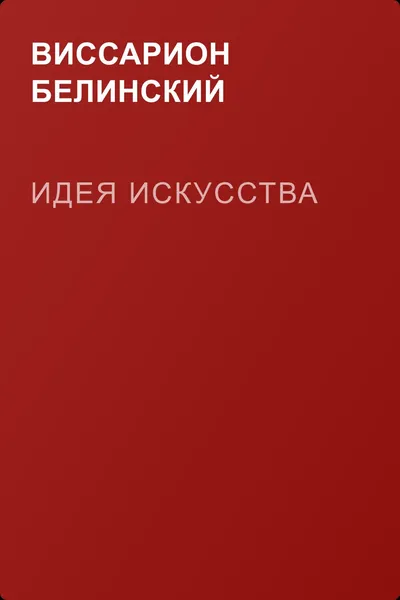 ВИССАРИОН БЕЛИНСКИЙ

ИДЕЯ ИСКУССТВА