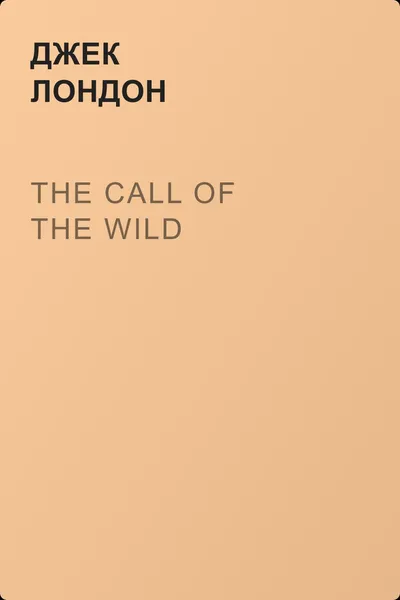 ДЖЕК ЛОНДОН

THE CALL OF THE WILD