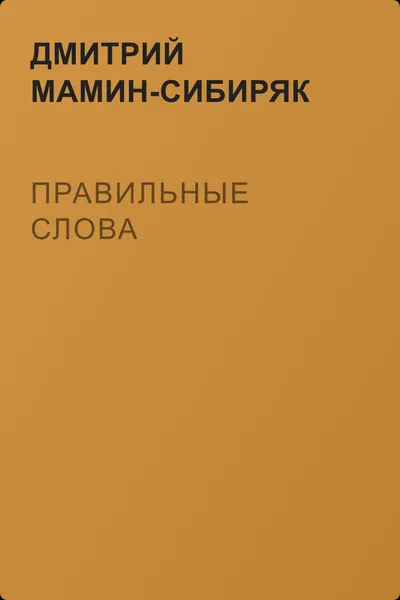 ДМИТРИЙ МАМИН-СИБИРЯК

ПРАВИЛЬНЫЕ СЛОВА