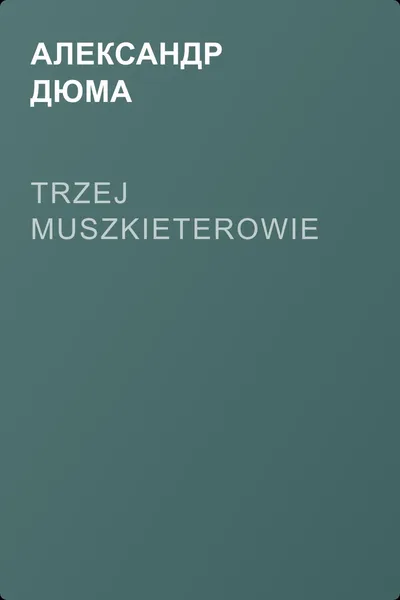 АЛЕКСАНДР ДЮМА

TRZEJ MUSZKIETEROWIE