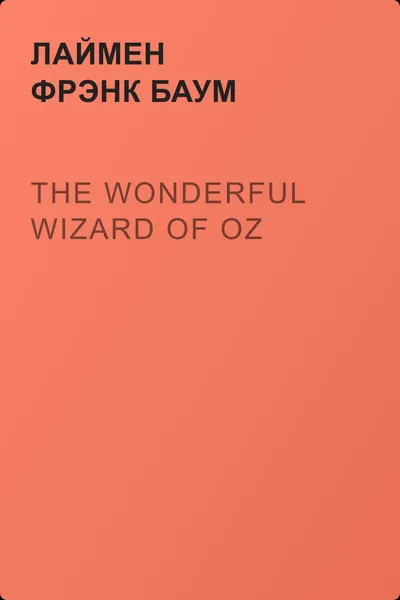 ЛАЙМЕН ФРЭНК БАУМ

THE WONDERFUL WIZARD OF OZ