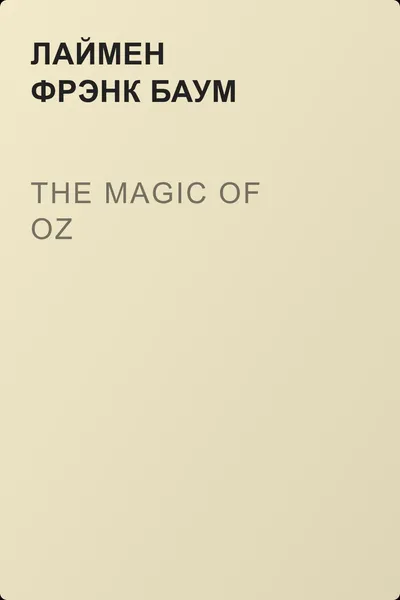 ЛАЙМЕН ФРЭНК БАУМ

THE MAGIC OF OZ