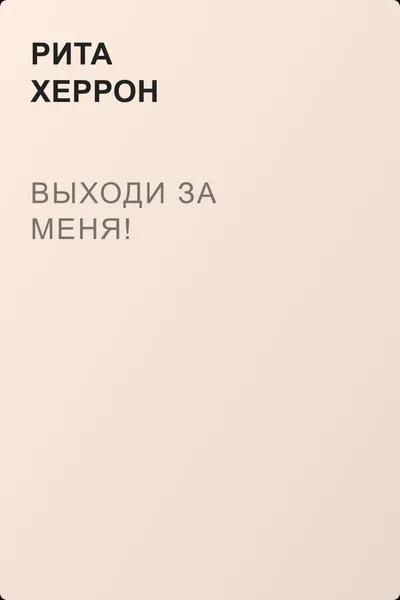 РИТА ХЕРРОН

ВЫХОДИ ЗА МЕНЯ!