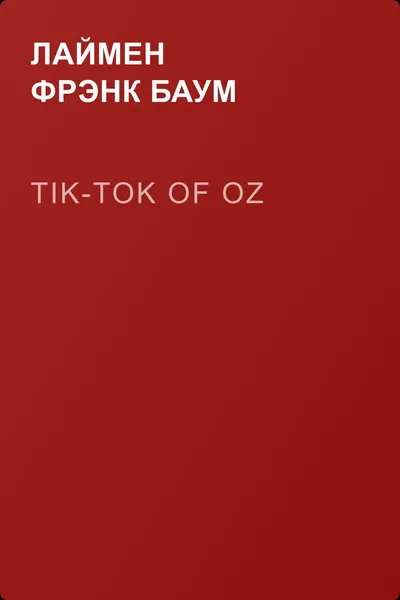 ЛАЙМЕН ФРЭНК БАУМ

TIK-TOK OF OZ