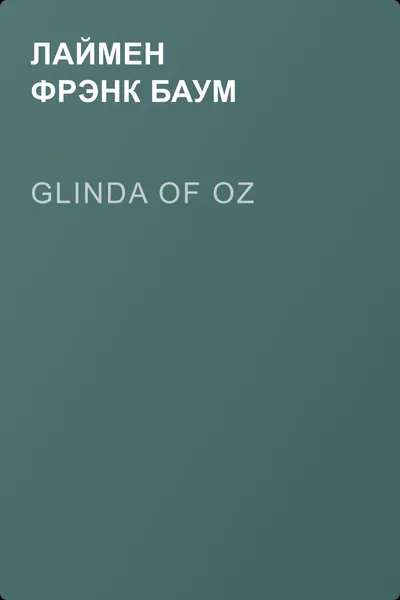 ЛАЙМЕН ФРЭНК БАУМ

GLINDA OF OZ