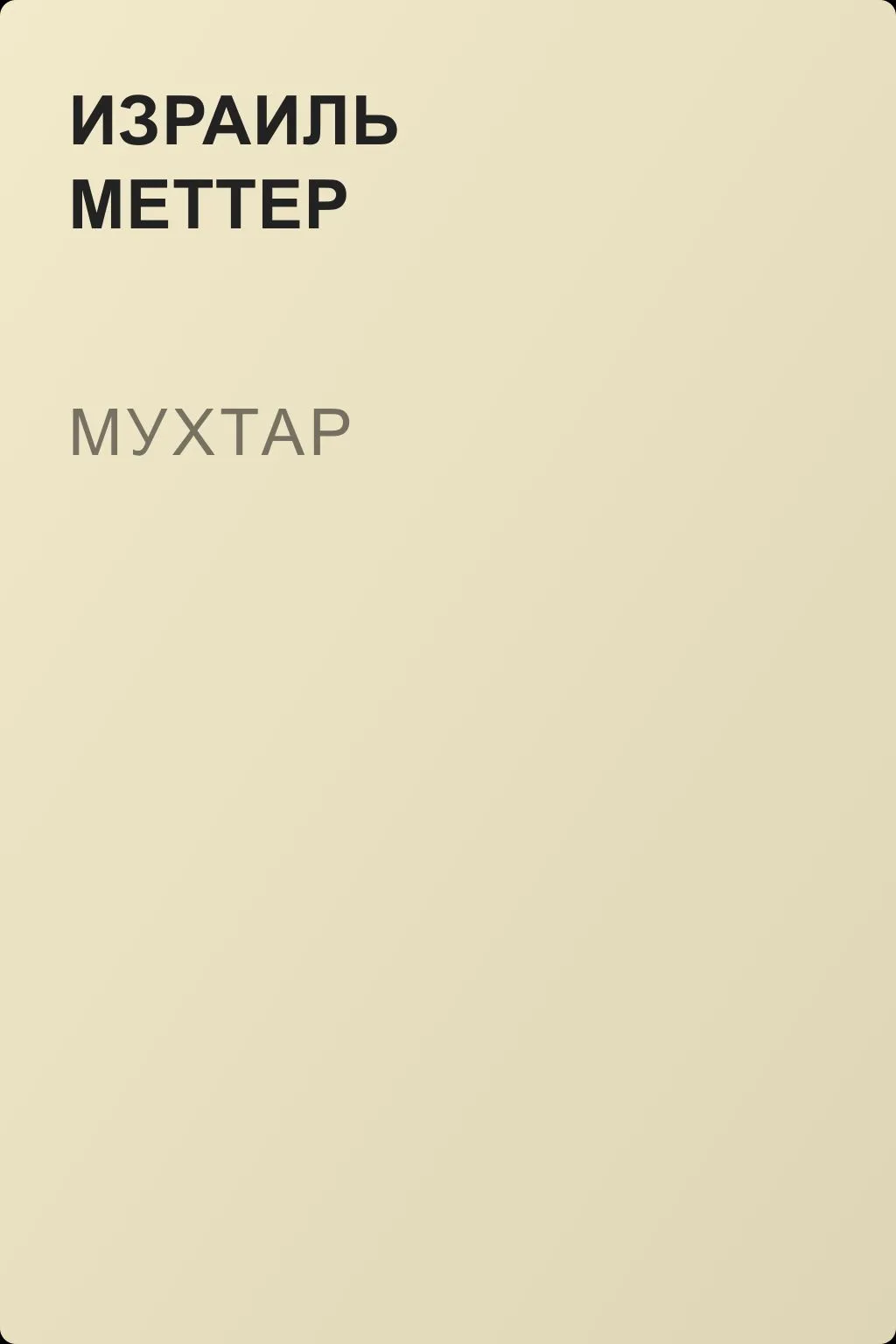 ИЗРАИЛЬ
МЕТТЕР

МУХТАР