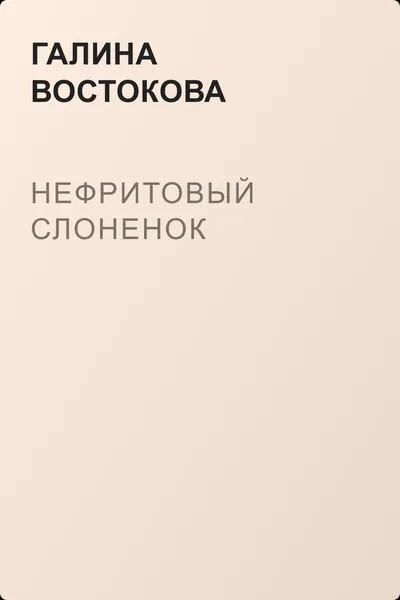 ГАЛИНА ВОСТОКОВА

НЕФРИТОВЫЙ СЛОНЕНОК