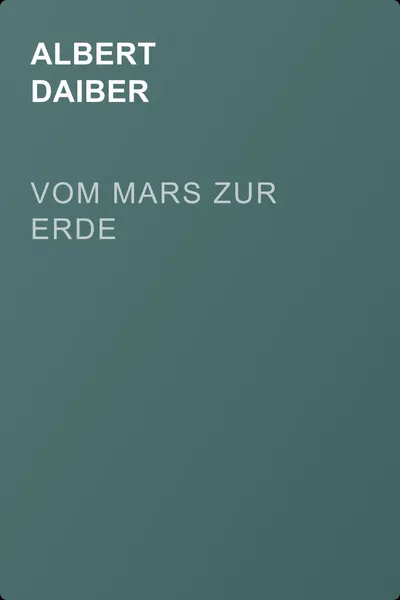 ALBERT DAIBER

VOM MARS ZUR ERDE