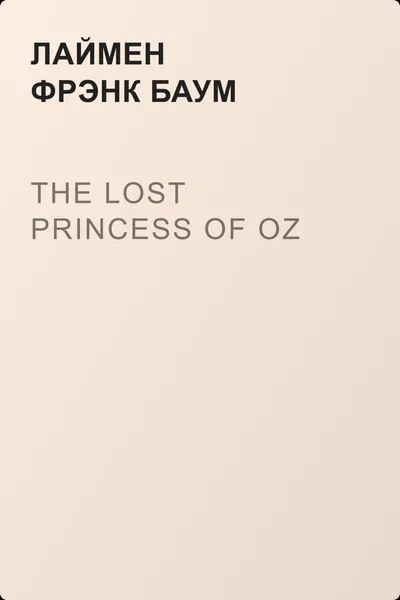 ЛАЙМЕН ФРЭНК БАУМ

THE LOST PRINCESS OF OZ