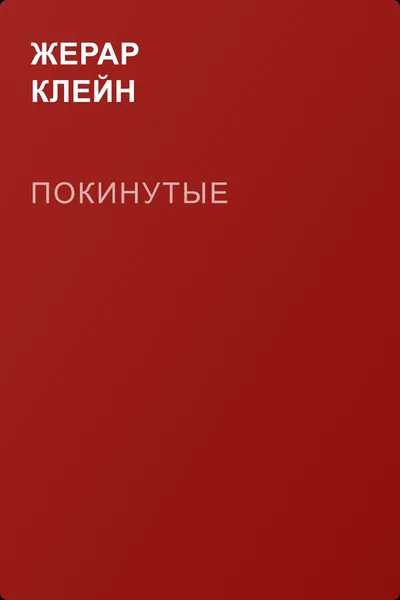 ЖЕРАР КЛЕЙН

ПОКИНУТЫЕ