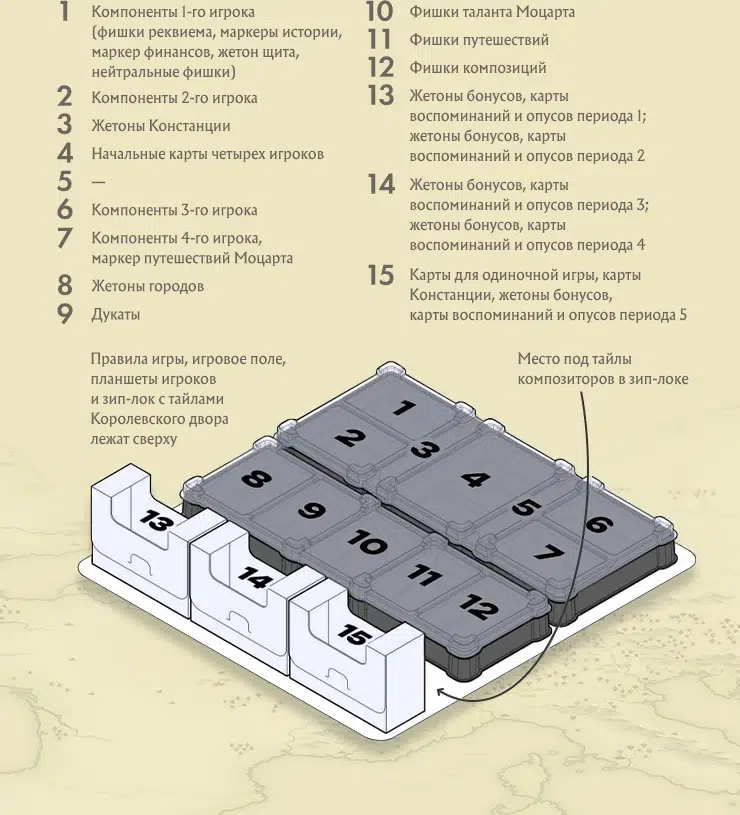 1 Компоненты 1-го игрока (фишки реквиема, маркеры истории, маркер финансов, жетон щита, нейтральные фишки)

2 Компоненты 2-го игрока

3 Жетоны Констанции

4 Начальные карты четырех игроков

5 —

6 Компоненты 3-го игрока

7 Компоненты 4-го игрока, маркер путешествий Моцарта

8 Жетоны городов

9 Дукаты

10 Фишки таланта Моцарта

11 Фишки путешествий

12 Фишки композиций

13 Жетоны бонусов, карты воспоминаний и опусов периода 1; жетоны бонусов, карты воспоминаний и опусов периода 2

14 Жетоны бонусов, карты воспоминаний и опусов периода 3; жетоны бонусов, карты воспоминаний и опусов периода 4

15 Карты для одиночной игры, карты Констанции, жетоны бонусов, карты воспоминаний и опусов периода 5

Правила игры, игровое поле, планшеты игроков и зип-лок с тайлами Королевского двора лежат сверху

Место под тайлы композиторов в зип-локе

1
2
3
4
5
6
7
8
9
10
11
12
13
14
15