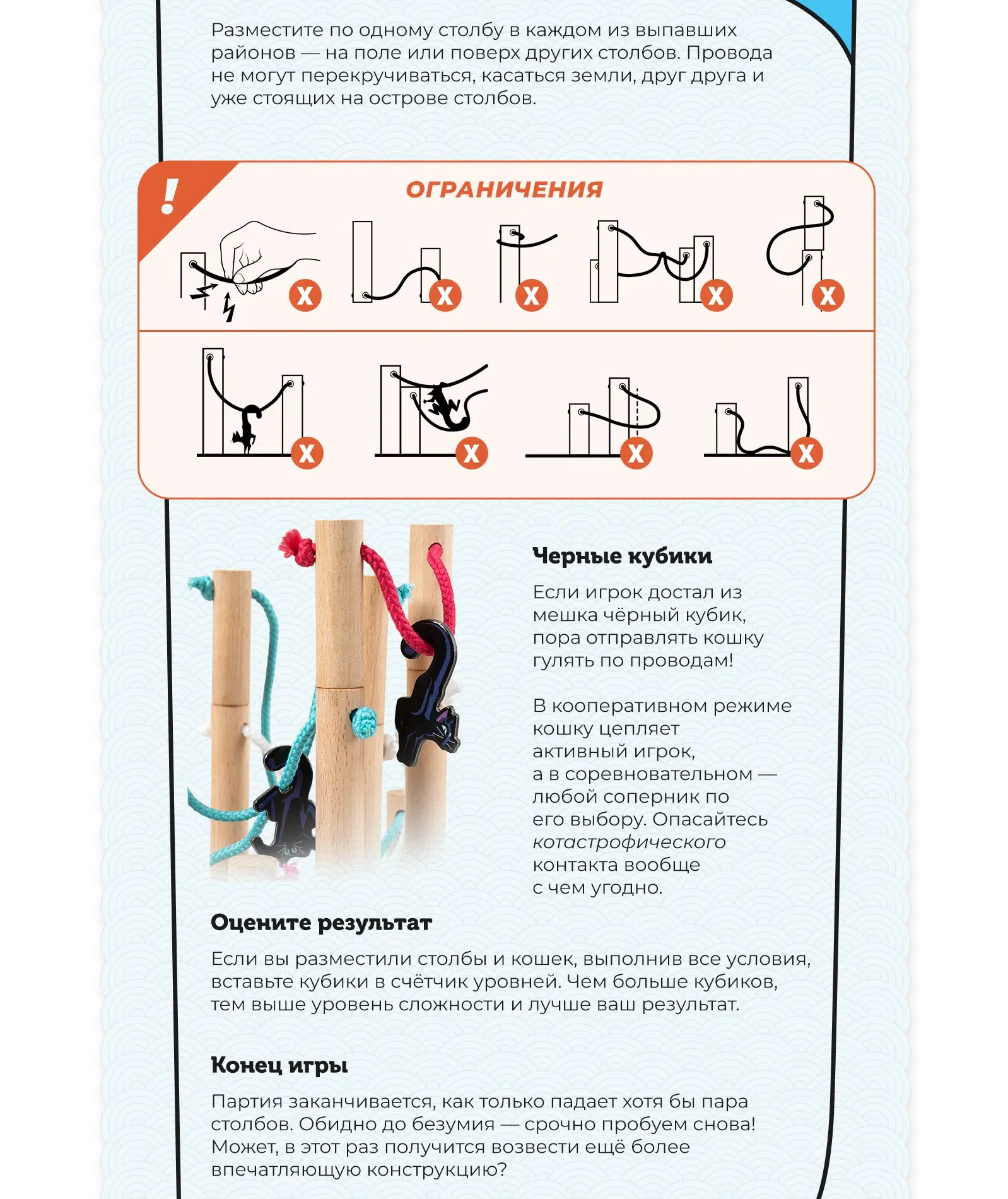 Разместите по одному столбу в каждом из выпавших районов — на поле или поверх других столбов. Провода не могут перекручиваться, касаться земли, друг друга и уже стоящих на острове столбов.

!

ОГРАНИЧЕНИЯ

X X X X X

X X X X

Черные кубики

Если игрок достал из мешка чёрный кубик, пора отправлять кошку гулять по проводам!

В кооперативном режиме кошку цепляет активный игрок, а в соревновательном — любой соперник по его выбору. Опасайтесь котастрофического контакта вообще с чем угодно.

Оцените результат

Если вы разместили столбы и кошек, выполнив все условия, вставьте кубики в счётчик уровней. Чем больше кубиков, тем выше уровень сложности и лучше ваш результат.

Конец игры

Партия заканчивается, как только падает хотя бы пара столбов. Обидно до безумия — срочно пробуем снова! Может, в этот раз получится возвести ещё более впечатляющую конструкцию?