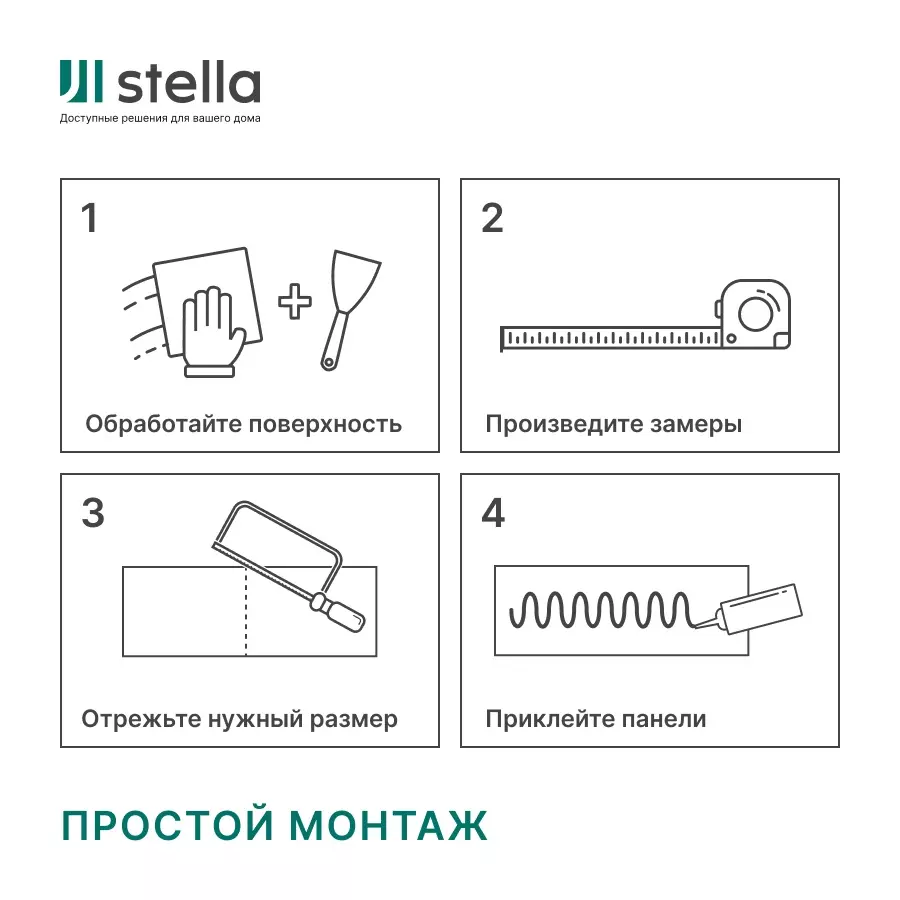 stella
Доступные решения для вашего дома

1
Обработайте поверхность

2
Произведите замеры

3
Отрежьте нужный размер

4
Приклейте панели

ПРОСТОЙ МОНТАЖ