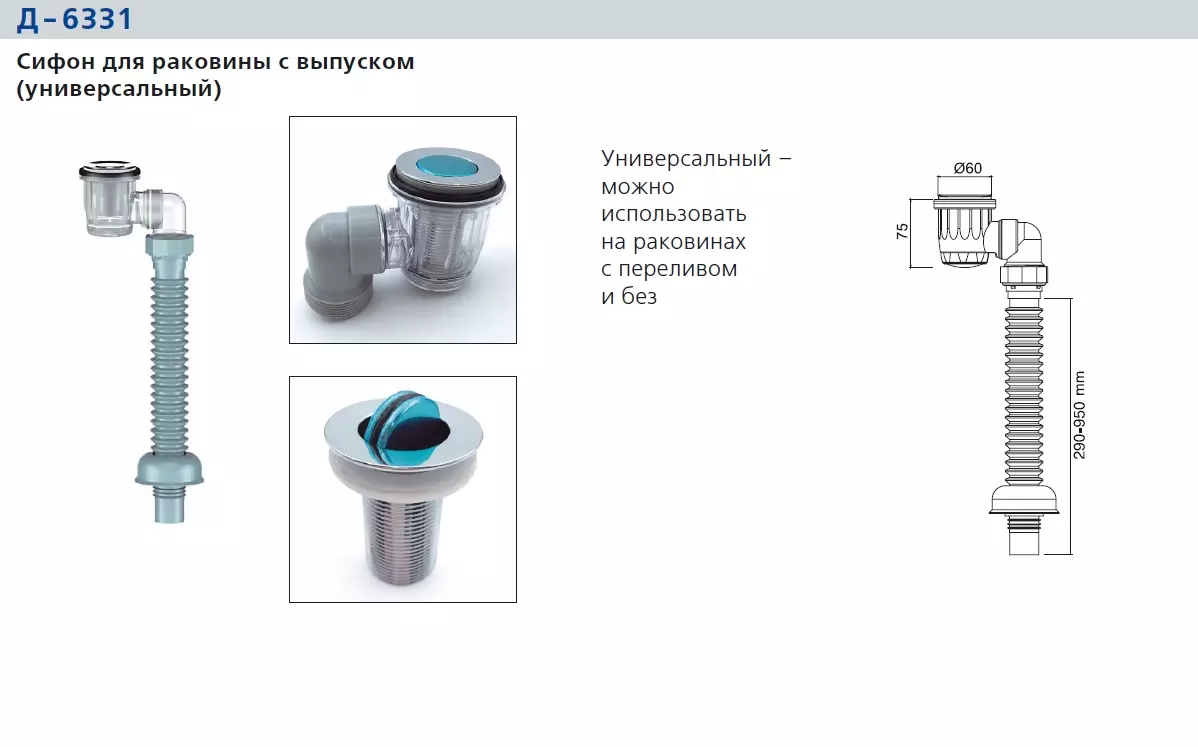 Д – 6331

Сифон для раковины с выпуском (универсальный)

Универсальный – можно использовать на раковинах с переливом и без

Ø60

75

290-950 mm