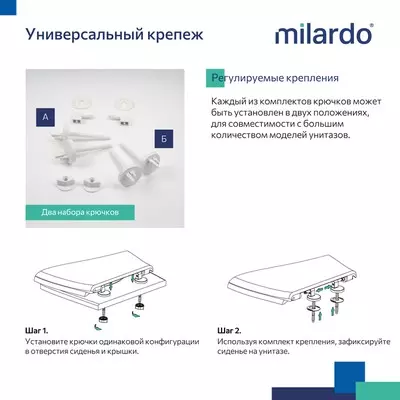 Универсальный крепеж

milardo®

А

Б

Два набора крючков

Регулируемые крепления

Каждый из комплектов крючков может быть установлен в двух положениях, для совместимости с большим количеством моделей унитазов.

Шаг 1.
Установите крючки одинаковой конфигурации в отверстия сиденья и крышки.

Шаг 2.
Используя комплект крепления, зафиксируйте сиденье на унитазе.